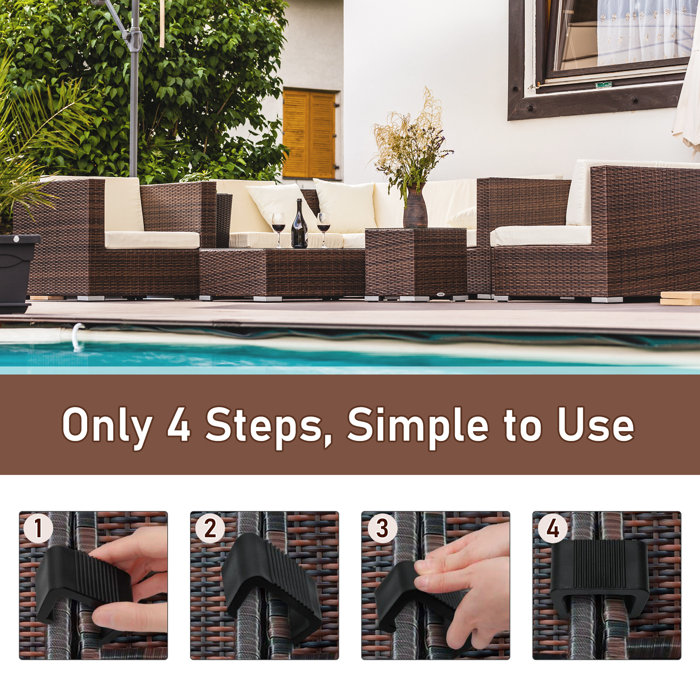 Only 4 Steps, Simple to Use

1

2

3

4